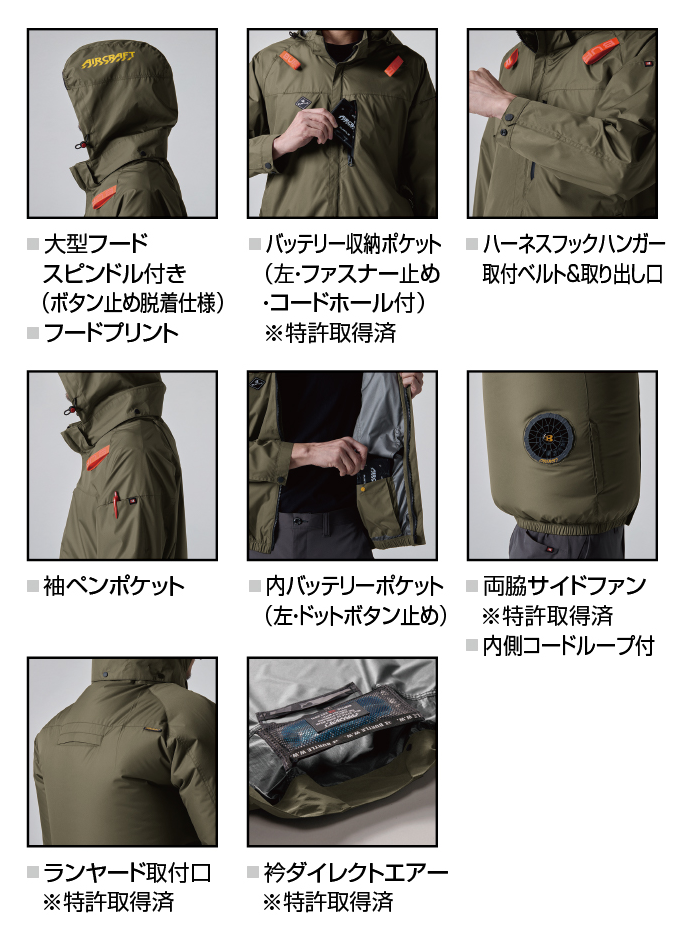 AIRCRAFT

■ 大型フード
スピンドル付き
(ボタン止め脱着仕様)
■ フードプリント

■ バッテリー収納ポケット
(左・ファスナー止め
・コードホール付)
※特許取得済

■ ハーネスフックハンガー
取付ベルト&取り出し口

■ 袖ペンポケット

■ 内バッテリーポケット
(左・ドットボタン止め)

■ 両脇サイドファン
※特許取得済
■ 内側コードループ付

■ ランヤード取付口
※特許取得済

■ 衿ダイレクトエアー
※特許取得済